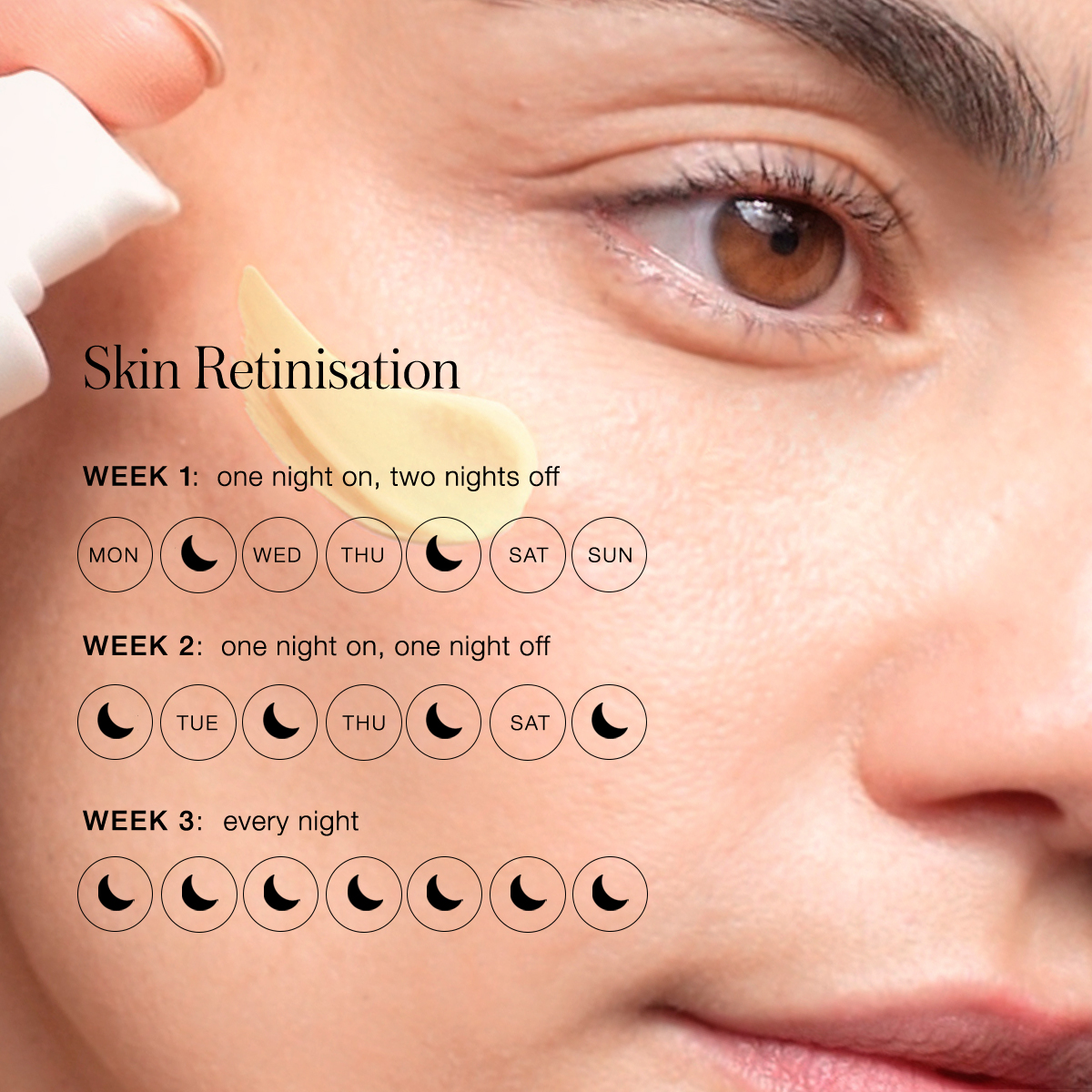 Skin Retinisation

WEEK 1: one night on, two nights off

MON WED THU SAT SUN

WEEK 2: one night on, one night off

TUE THU SAT

WEEK 3: every night